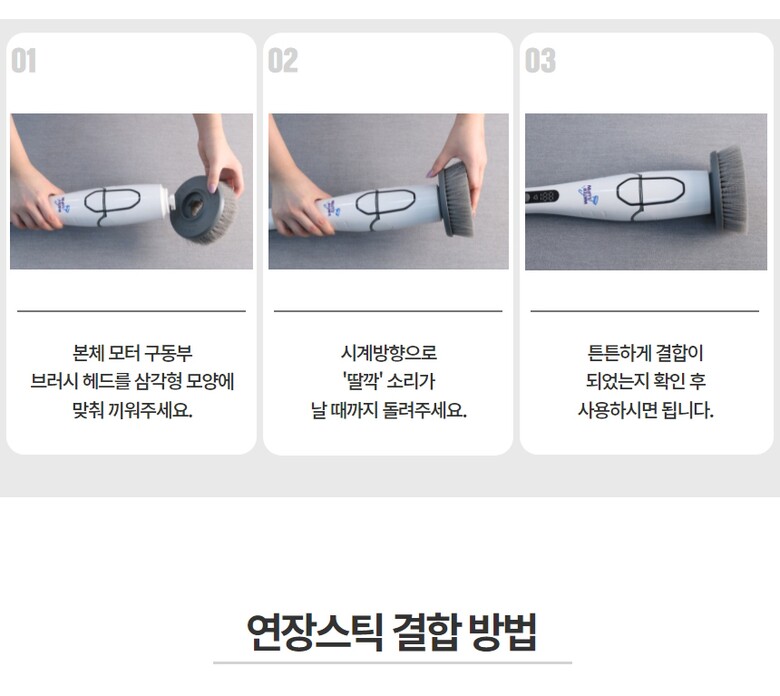 01

본체 모터 구동부
브러시 헤드를 삼각형 모양에
맞춰 끼워주세요.

02

시계방향으로
'딸깍' 소리가
날 때까지 돌려주세요.

03

튼튼하게 결합이
되었는지 확인 후
사용하시면 됩니다.

연장스틱 결합 방법